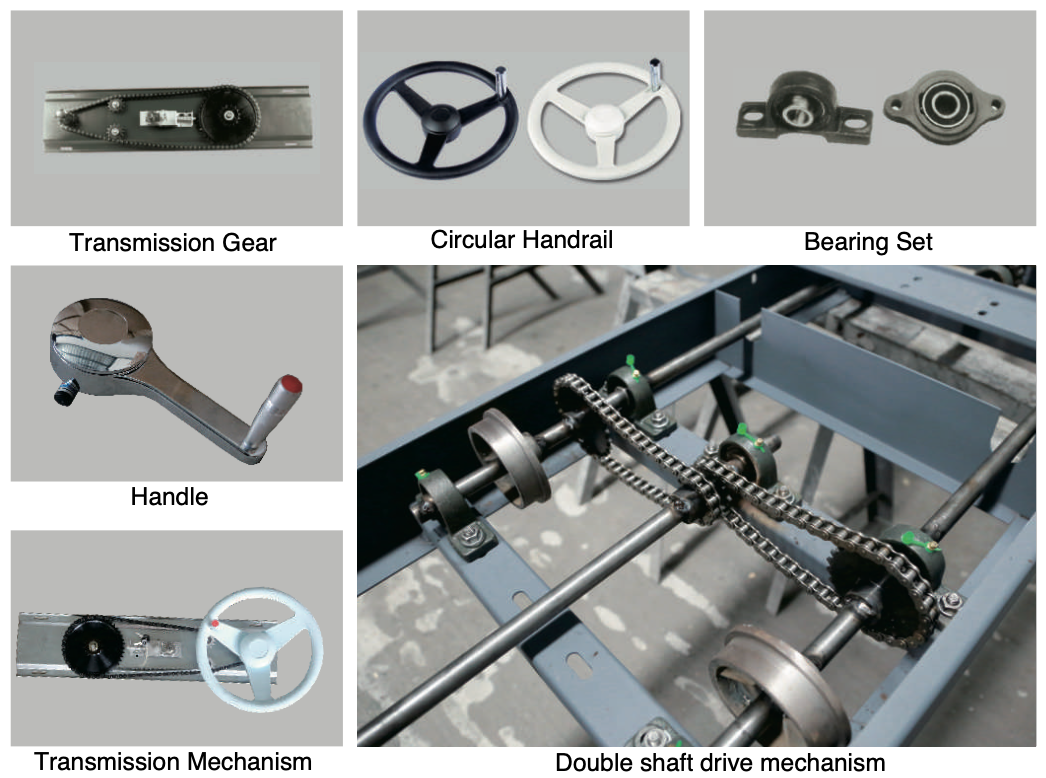 Transmission Gear

Circular Handrail

Bearing Set

Handle

Transmission Mechanism

Double shaft drive mechanism